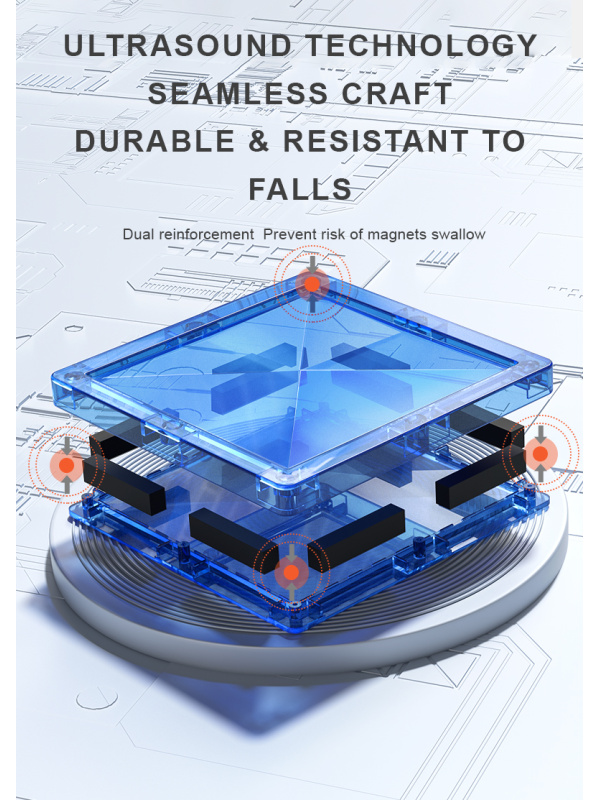 ULTRASOUND TECHNOLOGY SEAMLESS CRAFT DURABLE & RESISTANT TO FALLS

Dual reinforcement Prevent risk of magnets swallow